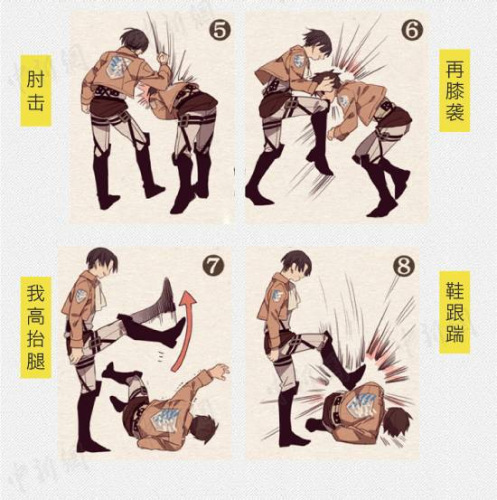 肘击

5

6

再膝袭

我高抬腿

7

8

鞋跟踹