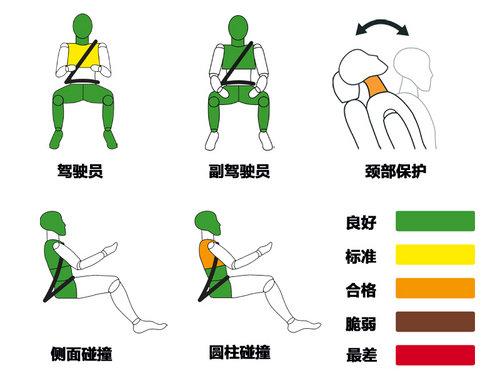 驾驶员

副驾驶员

颈部保护

侧面碰撞

圆柱碰撞

良好

标准

合格

脆弱

最差