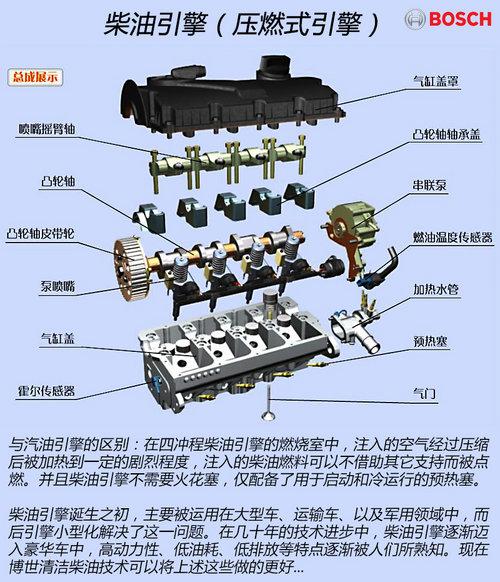 柴油引擎（压燃式引擎）

BOSCH

总成展示

气缸盖罩

喷嘴摇臂轴

凸轮轴轴承盖

凸轮轴

串联泵

凸轮轴皮带轮

燃油温度传感器

泵喷嘴

加热水管

气缸盖

预热塞

霍尔传感器

气门

与汽油引擎的区别：在四冲程柴油引擎的燃烧室中，注入的空气经过压缩后被加热到一定的剧烈程度，注入的柴油燃料可以不借助其它支持而被点燃。并且柴油引擎不需要火花塞，仅配备了用于启动和冷运行的预热塞。

柴油引擎诞生之初，主要被运用在大型车、运输车、以及军用领域中，而后引擎小型化解决了这一问题。在几十年的技术进步中，柴油引擎逐渐迈入豪华车中，高动力性、低油耗、低排放等特点逐渐被人们所熟知。现在博世清洁柴油技术可以将上述这些做的更好...