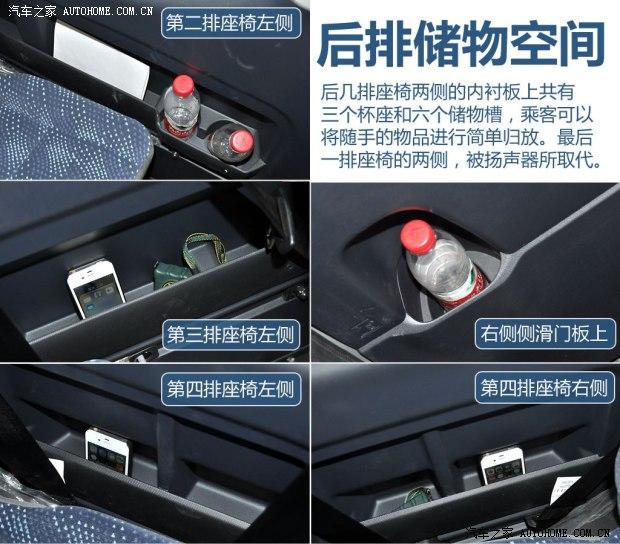 汽车之家 AUTOHOME.COM.CN

第二排座椅左侧

后排储物空间

后几排座椅两侧的内衬板上共有三个杯座和六个储物槽，乘客可以将随手的物品进行简单归放。最后一排座椅的两侧，被扬声器所取代。

第三排座椅左侧

右侧侧滑门板上

第四排座椅左侧

第四排座椅右侧

汽车之家 AUTOHOME.COM.CN