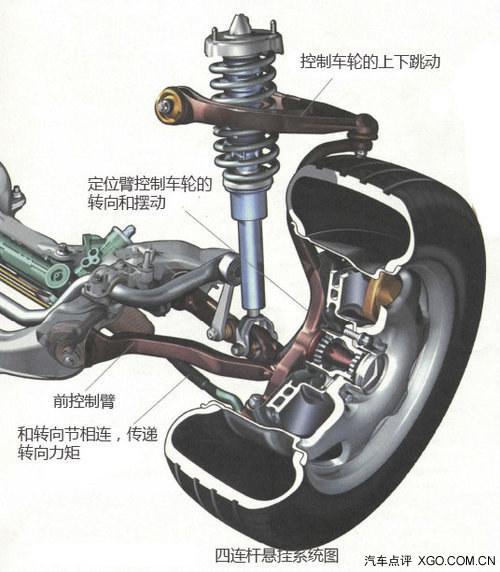 控制车轮的上下跳动

定位臂控制车轮的转向和摆动

前控制臂

和转向节相连，传递转向力矩

四连杆悬挂系统图

汽车点评 XGO.COM.CN