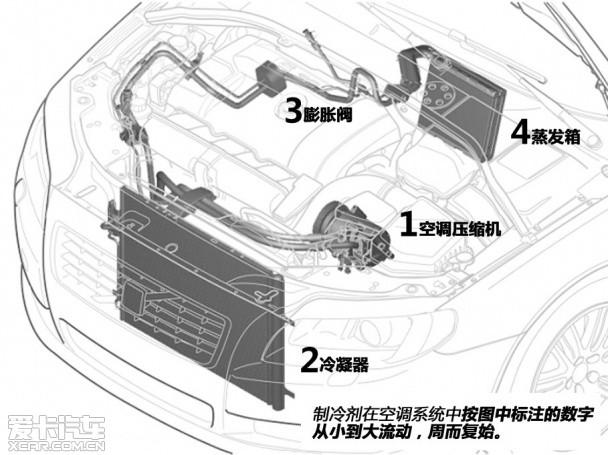 3膨胀阀

4蒸发箱

1空调压缩机

2冷凝器

制冷剂在空调系统中按图中标注的数字从小到大流动，周而复始。

爱卡汽车
XCAR.COM.CN