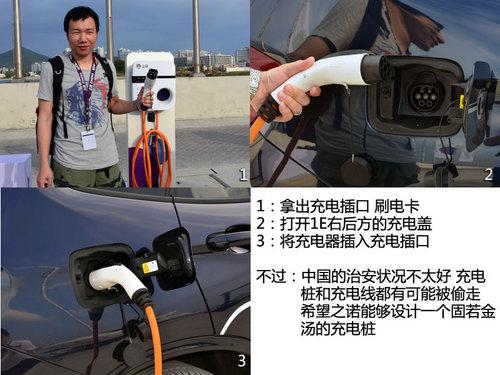 1

2

3

1：拿出充电插口 刷电卡
2：打开1E右后方的充电盖
3：将充电器插入充电插口

不过：中国的治安状况不太好 充电桩和充电线都有可能被偷走 希望之诺能够设计一个固若金汤的充电桩