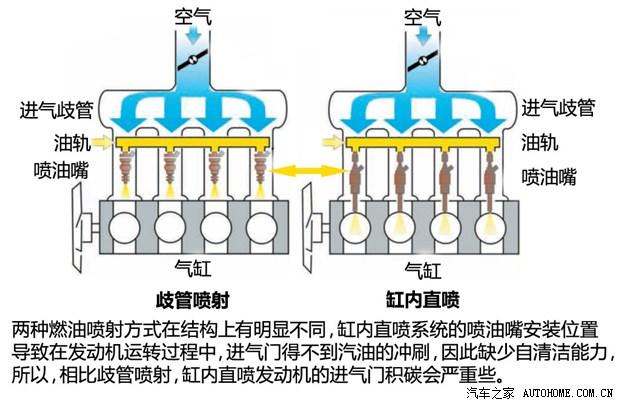 空气

进气歧管
油轨
喷油嘴

气缸

歧管喷射

空气

进气歧管
油轨
喷油嘴

气缸

缸内直喷

两种燃油喷射方式在结构上有明显不同，缸内直喷系统的喷油嘴安装位置导致在发动机运转过程中，进气门得不到汽油的冲刷，因此缺少自清洁能力，所以，相比歧管喷射，缸内直喷发动机的进气门积碳会严重些。

汽车之家 AUTOHOME.COM.CN