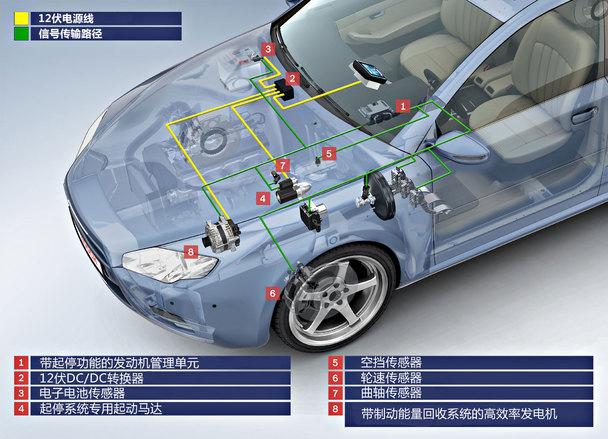 12伏电源线
信号传输路径

3
2
1
5
7
4
8
6

1 带起停功能的发动机管理单元
2 12伏DC/DC转换器
3 电子电池传感器
4 起停系统专用起动马达

5 空挡传感器
6 轮速传感器
7 曲轴传感器
8 带制动能量回收系统的高效率发电机