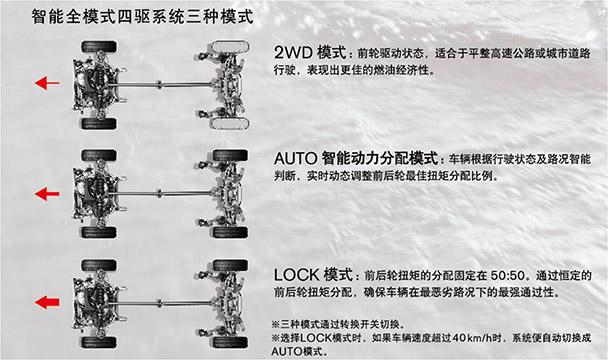 智能全模式四驱系统三种模式

2WD 模式：前轮驱动状态，适合于平整高速公路或城市道路行驶，表现出更佳的燃油经济性。

AUTO 智能动力分配模式：车辆根据行驶状态及路况智能判断，实时动态调整前后轮最佳扭矩分配比例。

LOCK 模式：前后轮扭矩的分配固定在 50:50。通过恒定的前后轮扭矩分配，确保车辆在最恶劣路况下的最强通过性。

※三种模式通过转换开关切换。
※选择LOCK模式时，如果车辆速度超过40km/h时，系统便自动切换成AUTO模式。