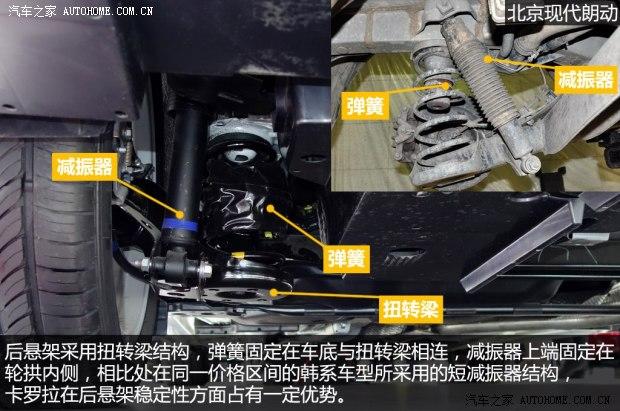 汽车之家 AUTOHOME.COM.CN

北京现代朗动

减振器

弹簧

减振器

弹簧

扭转梁

后悬架采用扭转梁结构，弹簧固定在车底与扭转梁相连，减振器上端固定在轮拱内侧，相比处在同一价格区间的韩系车型所采用的短减振器结构，卡罗拉在后悬架稳定性方面占有一定优势。

汽车之家 AUTOHOME.COM.CN