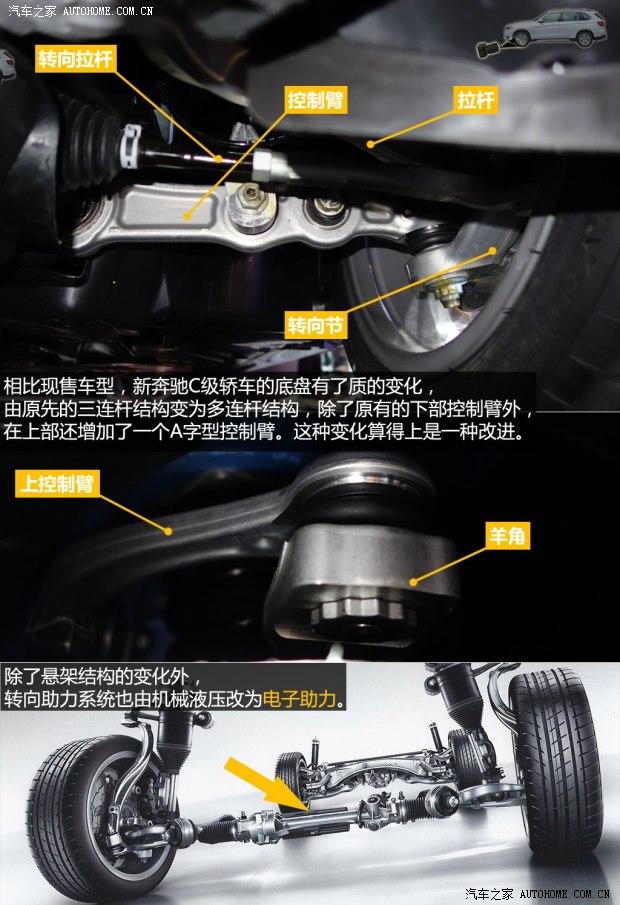 汽车之家 AUTOHOME.COM.CN

转向拉杆

控制臂

拉杆

转向节

相比现售车型，新奔驰C级轿车的底盘有了质的变化，由原先的三连杆结构变为多连杆结构，除了原有的下部控制臂外，在上部还增加了一个A字型控制臂。这种变化算得上是一种改进。

上控制臂

羊角

除了悬架结构的变化外，转向助力系统也由机械液压改为电子助力。

汽车之家 AUTOHOME.COM.CN