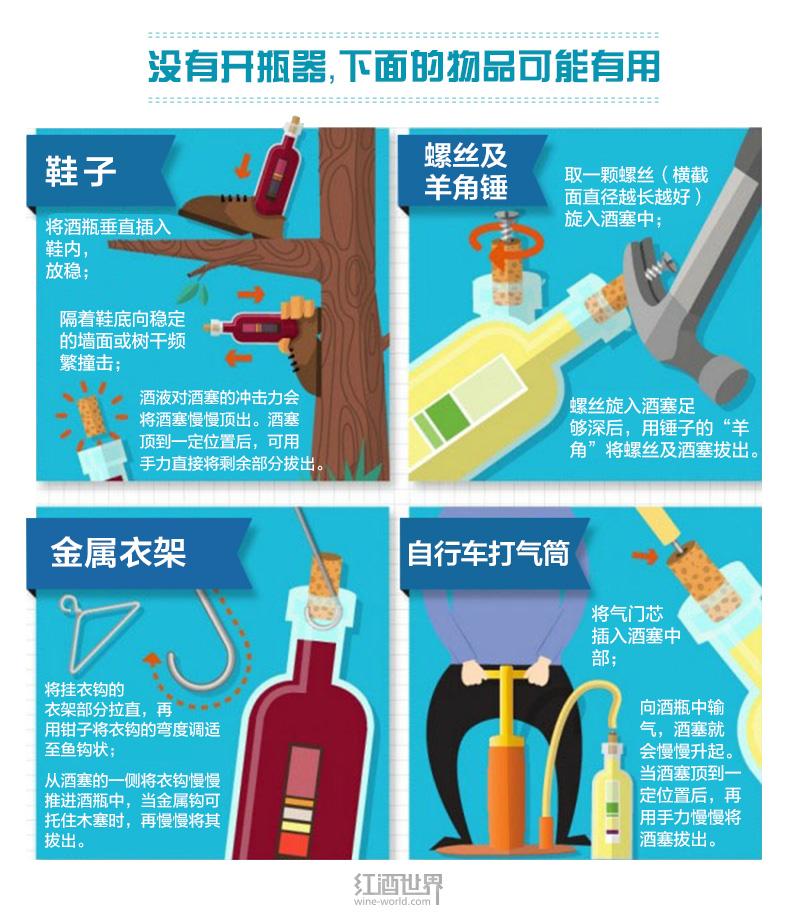 没有开瓶器,下面的物品可能有用

鞋子

将酒瓶垂直插入鞋内，放稳；

隔着鞋底向稳定的墙面或树干频繁撞击；

酒液对酒塞的冲击力会将酒塞慢慢顶出。酒塞顶到一定位置后，可用手力直接将剩余部分拔出。

螺丝及羊角锤

取一颗螺丝（横截面直径越长越好）旋入酒塞中；

螺丝旋入酒塞足够深后，用锤子的“羊角”将螺丝及酒塞拔出。

金属衣架

将挂衣钩的衣架部分拉直，再用钳子将衣钩的弯度调适至鱼钩状；

从酒塞的一侧将衣钩慢慢推进酒瓶中，当金属钩可托住木塞时，再慢慢将其拔出。

自行车打气筒

将气门芯插入酒塞中部；

向酒瓶中输气，酒塞就会慢慢升起。当酒塞顶到一定位置后，再用手力慢慢将酒塞拔出。

红酒世界
wine-world.com