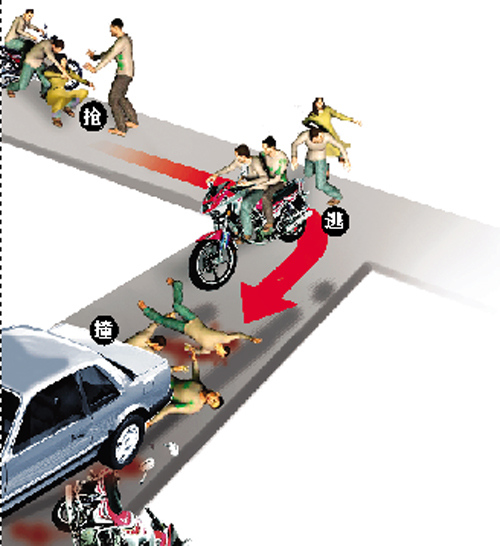 抢

逃

撞